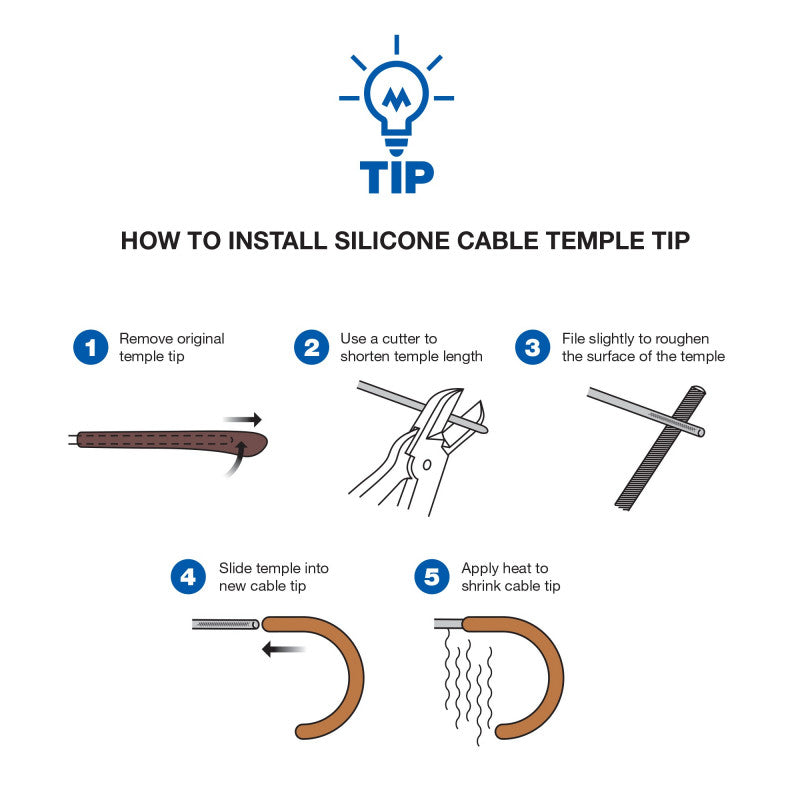 TIP

HOW TO INSTALL SILICONE CABLE TEMPLE TIP

1 Remove original temple tip

2 Use a cutter to shorten temple length

3 File slightly to roughen the surface of the temple

4 Slide temple into new cable tip

5 Apply heat to shrink cable tip